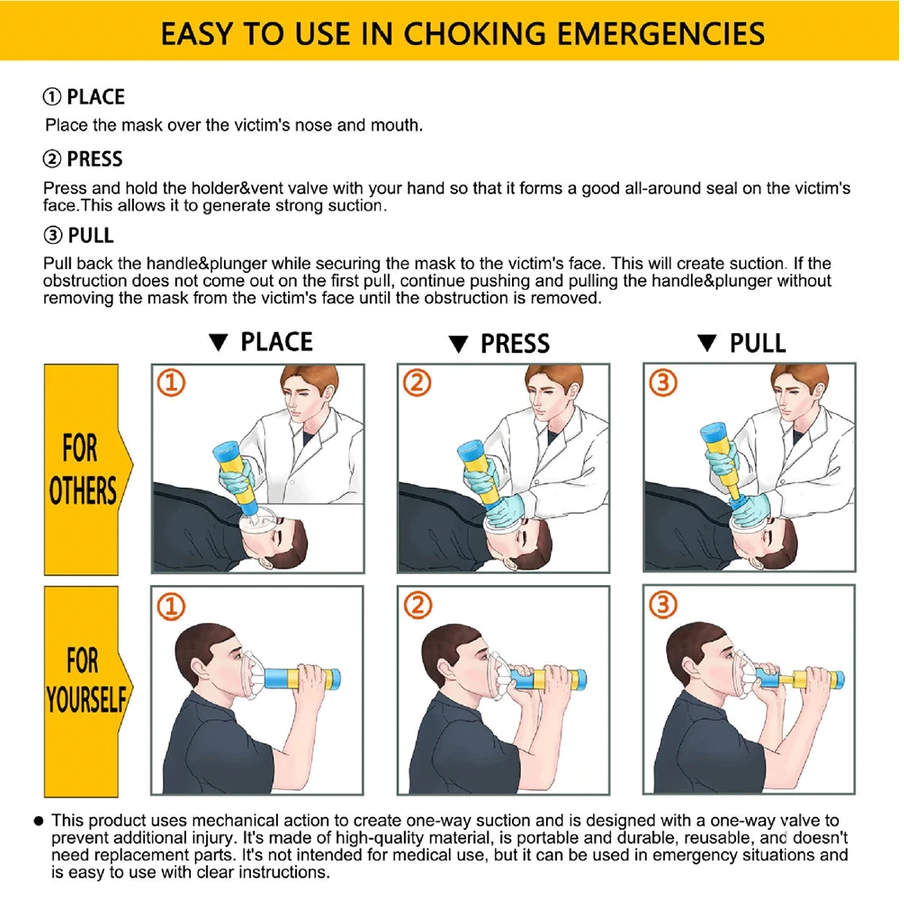 EASY TO USE IN CHOKING EMERGENCIES

① PLACE
Place the mask over the victim's nose and mouth.

② PRESS
Press and hold the holder&vent valve with your hand so that it forms a good all-around seal on the victim's face.This allows it to generate strong suction.

③ PULL
Pull back the handle&plunger while securing the mask to the victim's face. This will create suction. If the obstruction does not come out on the first pull, continue pushing and pulling the handle&plunger without removing the mask from the victim's face until the obstruction is removed.

▼ PLACE ▼ PRESS ▼ PULL

FOR OTHERS
① ② ③

FOR YOURSELF
① ② ③

● This product uses mechanical action to create one-way suction and is designed with a one-way valve to prevent additional injury. It's made of high-quality material, is portable and durable, reusable, and doesn't need replacement parts. It's not intended for medical use, but it can be used in emergency situations and is easy to use with clear instructions.