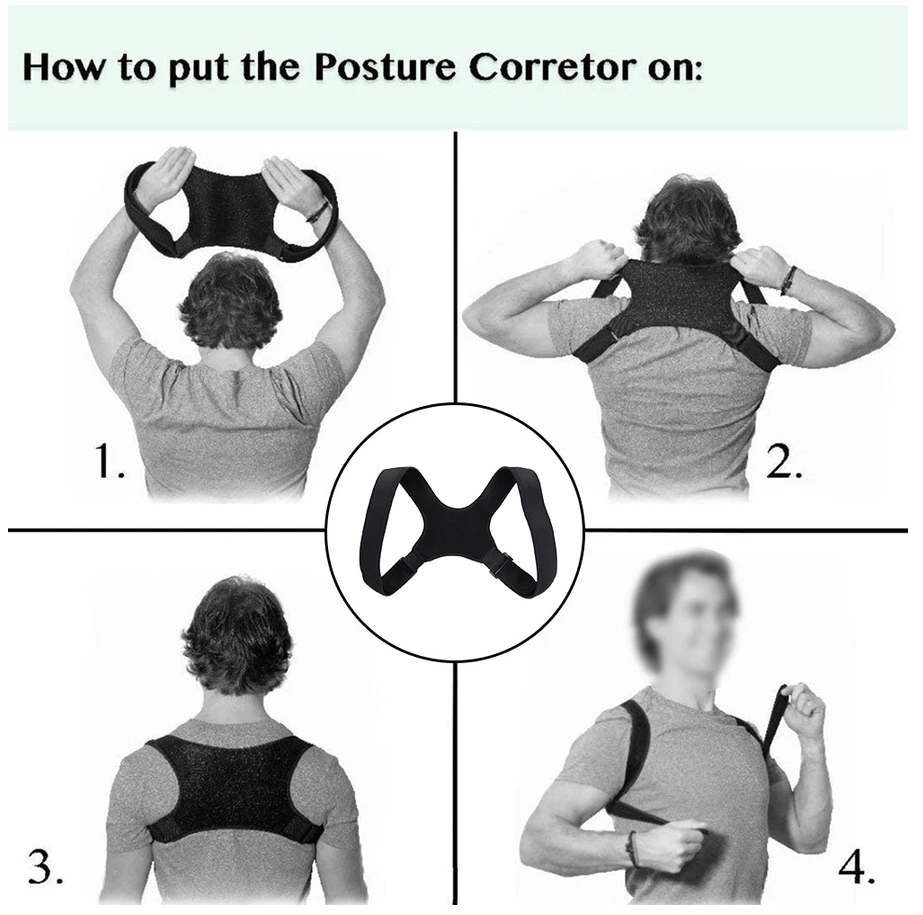 How to put the Posture Corretor on:

1.

2.

3.

4.