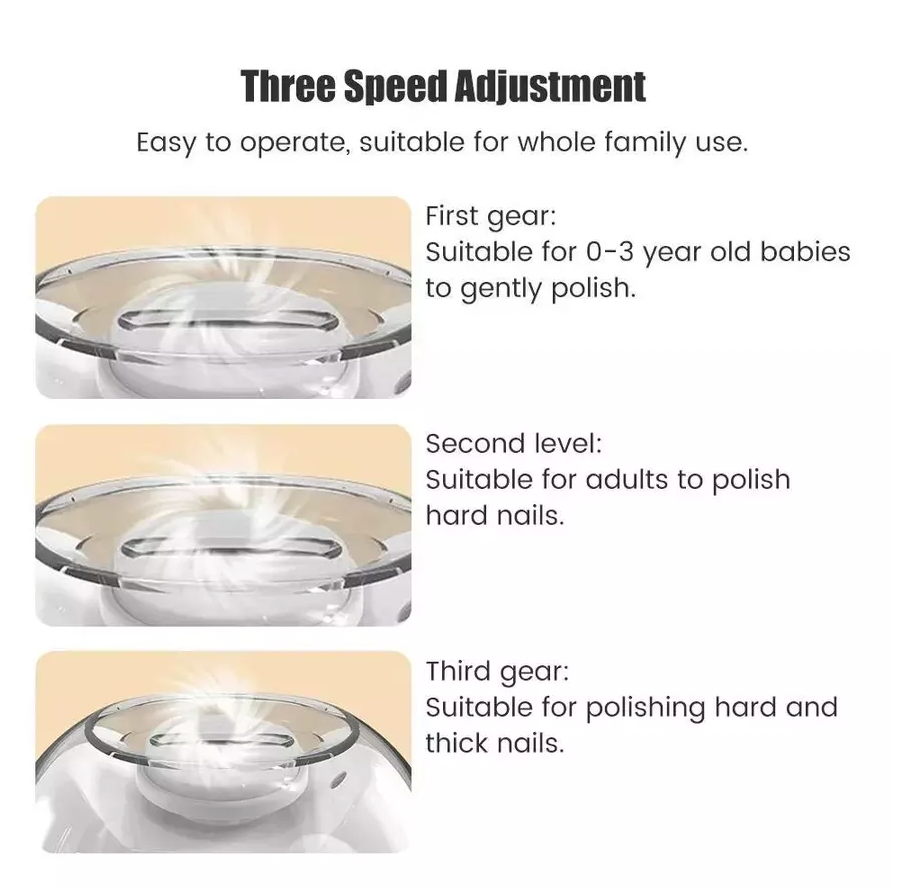 Three Speed Adjustment

Easy to operate, suitable for whole family use.

First gear:
Suitable for 0-3 year old babies to gently polish.

Second level:
Suitable for adults to polish hard nails.

Third gear:
Suitable for polishing hard and thick nails.