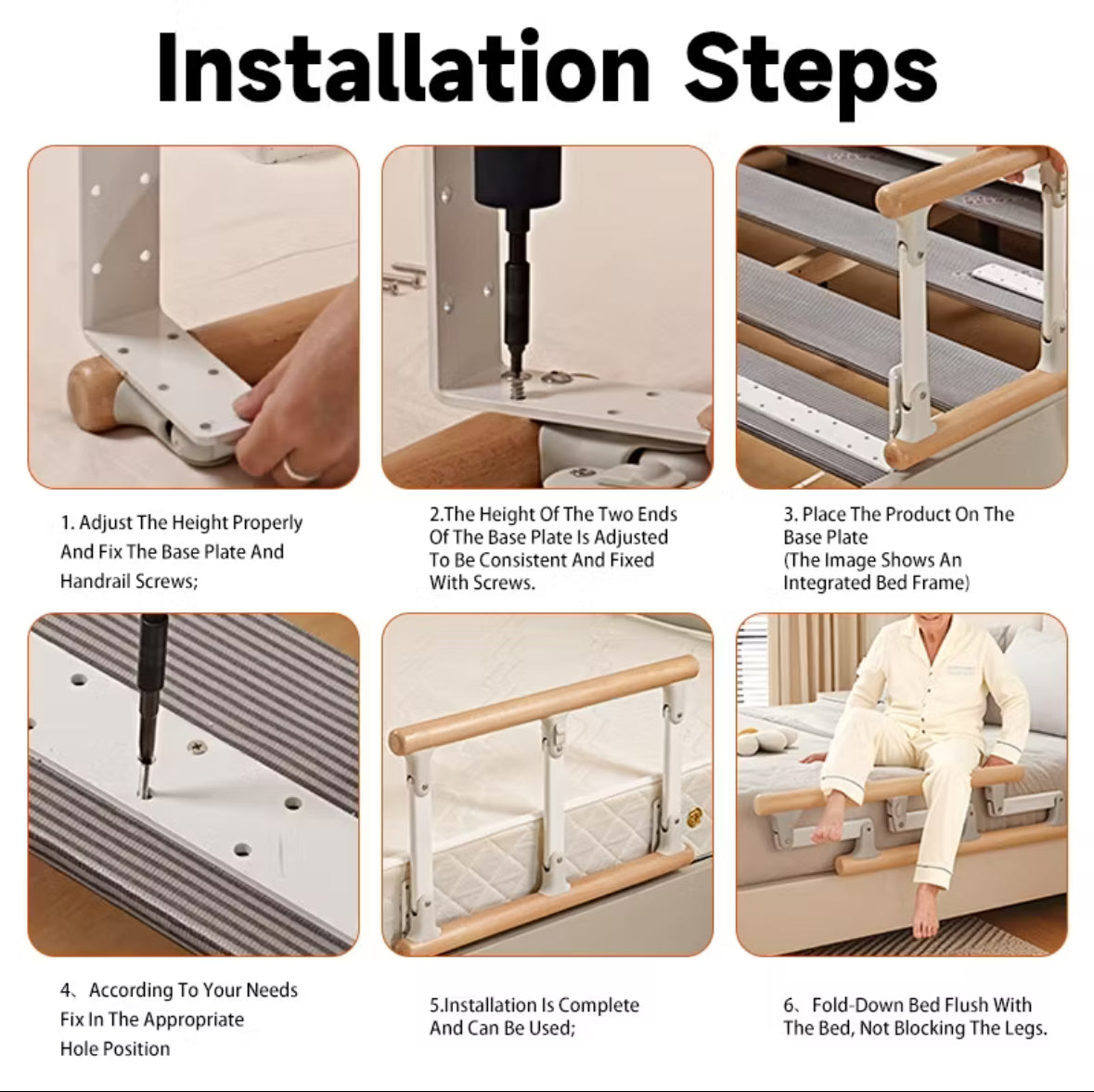 Installation Steps

1. Adjust The Height Properly And Fix The Base Plate And Handrail Screws;

2.The Height Of The Two Ends Of The Base Plate Is Adjusted To Be Consistent And Fixed With Screws.

3. Place The Product On The Base Plate (The Image Shows An Integrated Bed Frame)

4、According To Your Needs Fix In The Appropriate Hole Position

5.Installation Is Complete And Can Be Used;

6、Fold-Down Bed Flush With The Bed, Not Blocking The Legs.