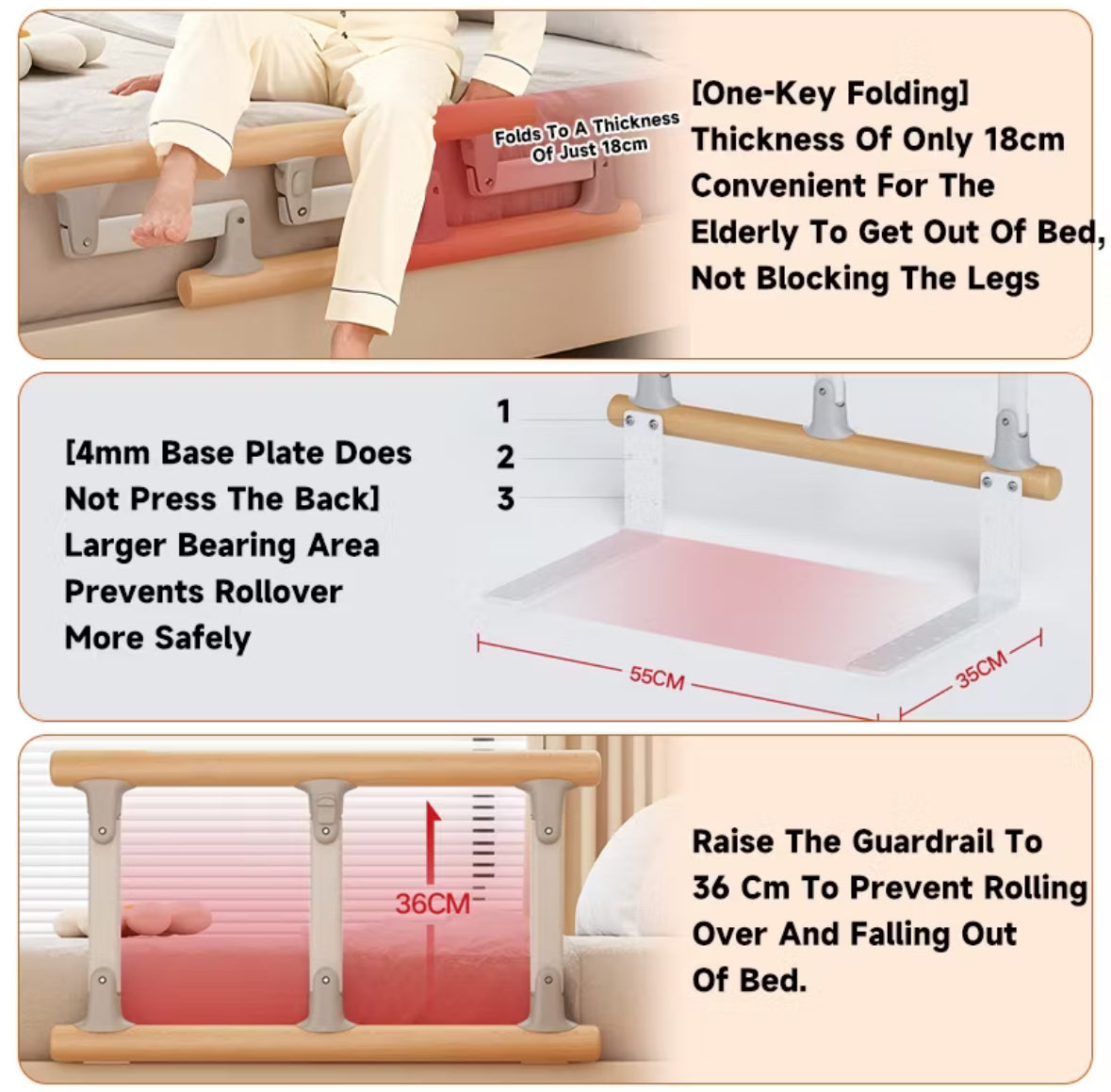 Folds To A Thickness Of Just 18cm

[One-Key Folding]
Thickness Of Only 18cm
Convenient For The
Elderly To Get Out Of Bed,
Not Blocking The Legs

[4mm Base Plate Does
Not Press The Back]
Larger Bearing Area
Prevents Rollover
More Safely

1
2
3

55CM
35CM

36CM

Raise The Guardrail To
36 Cm To Prevent Rolling
Over And Falling Out
Of Bed.